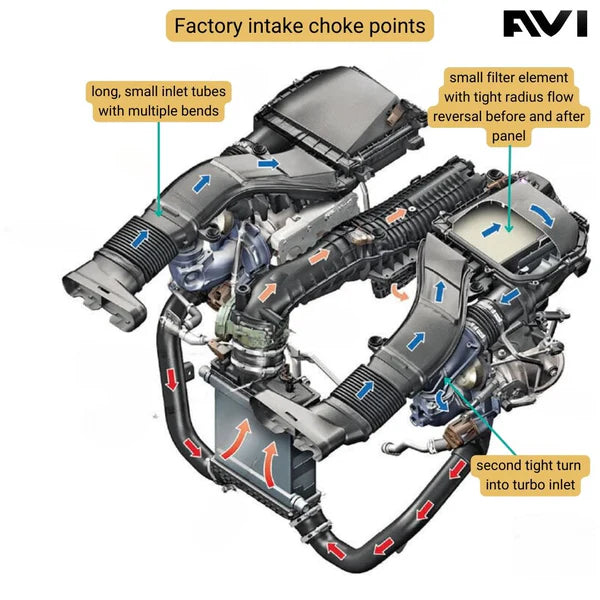 Factory intake choke points

AVI

long, small inlet tubes with multiple bends

small filter element with tight radius flow reversal before and after panel

second tight turn into turbo inlet